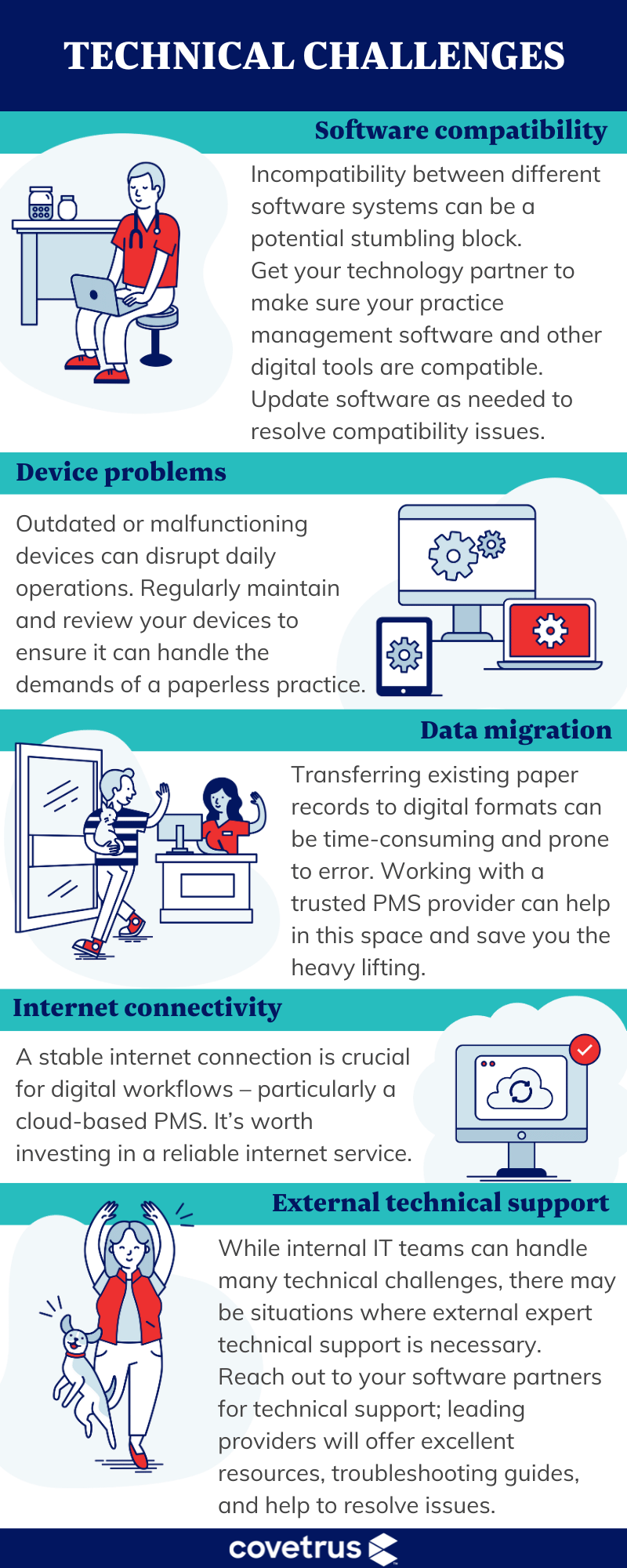 TECHNICAL CHALLENGES

Software compatibility

Incompatibility between different software systems can be a potential stumbling block. Get your technology partner to make sure your practice management software and other digital tools are compatible. Update software as needed to resolve compatibility issues.

Device problems

Outdated or malfunctioning devices can disrupt daily operations. Regularly maintain and review your devices to ensure it can handle the demands of a paperless practice.

Data migration

Transferring existing paper records to digital formats can be time-consuming and prone to error. Working with a trusted PMS provider can help in this space and save you the heavy lifting.

Internet connectivity

A stable internet connection is crucial for digital workflows – particularly a cloud-based PMS. It's worth investing in a reliable internet service.

External technical support

While internal IT teams can handle many technical challenges, there may be situations where external expert technical support is necessary. Reach out to your software partners for technical support; leading providers will offer excellent resources, troubleshooting guides, and help to resolve issues.

covetrus